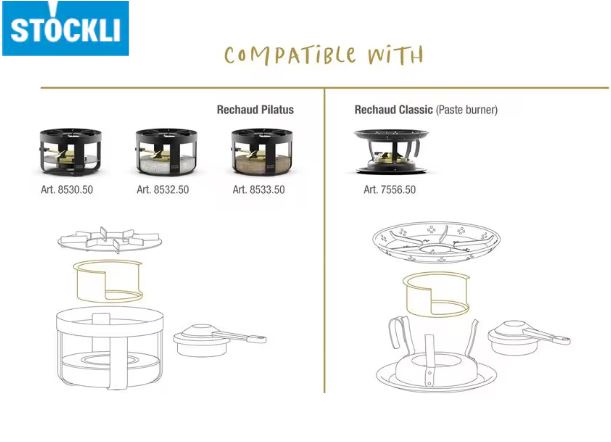 STÖCKLI

COMPATIBLE WITH

Rechaud Pilatus

Art. 8530.50

Art. 8532.50

Art. 8533.50

Rechaud Classic (Paste burner)

Art. 7556.50